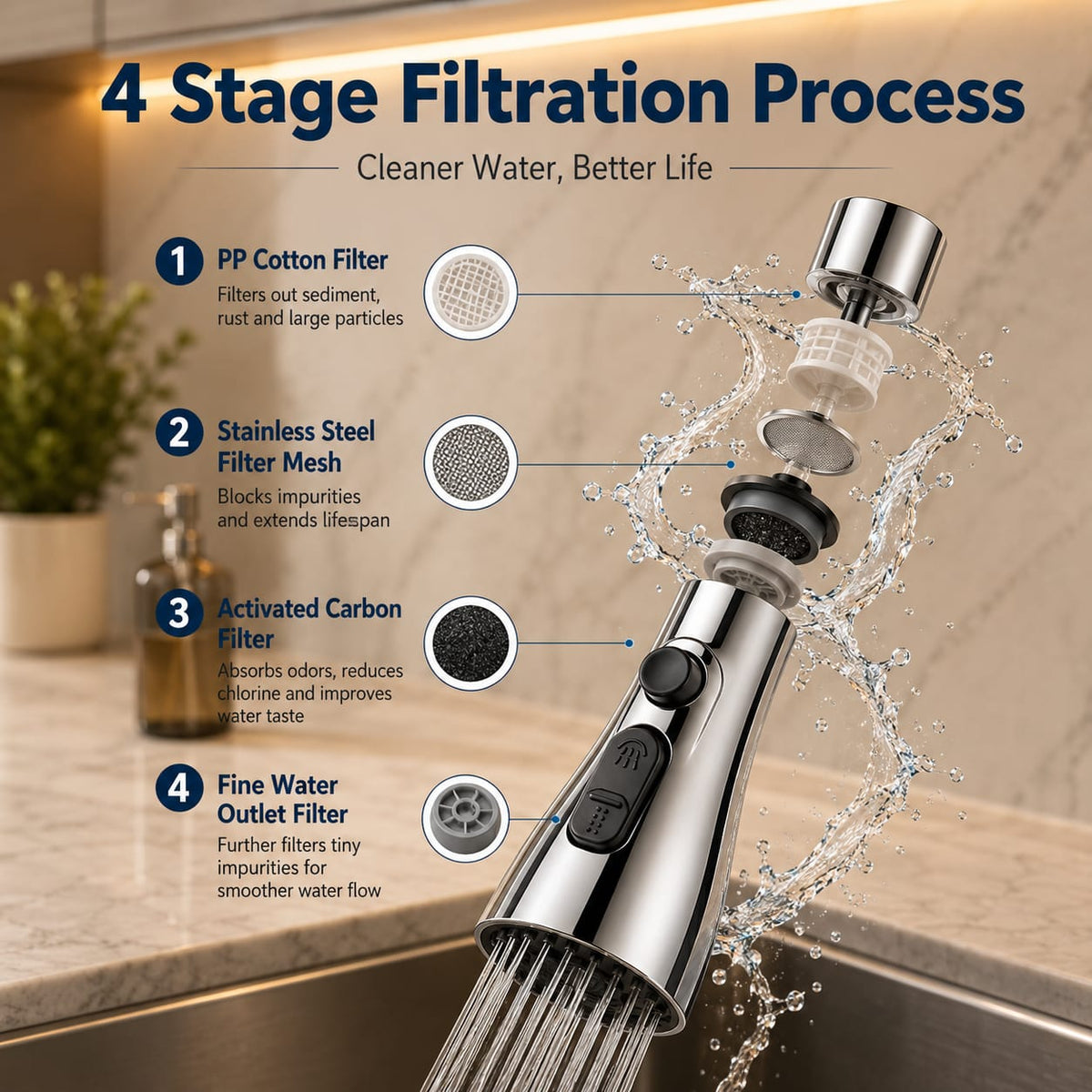 4 Stage Filtration Process

Cleaner Water, Better Life

1 PP Cotton Filter

Filters out sediment, rust and large particles

2 Stainless Steel Filter Mesh

Blocks impurities and extends lifespan

3 Activated Carbon Filter

Absorbs odors, reduces chlorine and improves water taste

4 Fine Water Outlet Filter

Further filters tiny impurities for smoother water flow