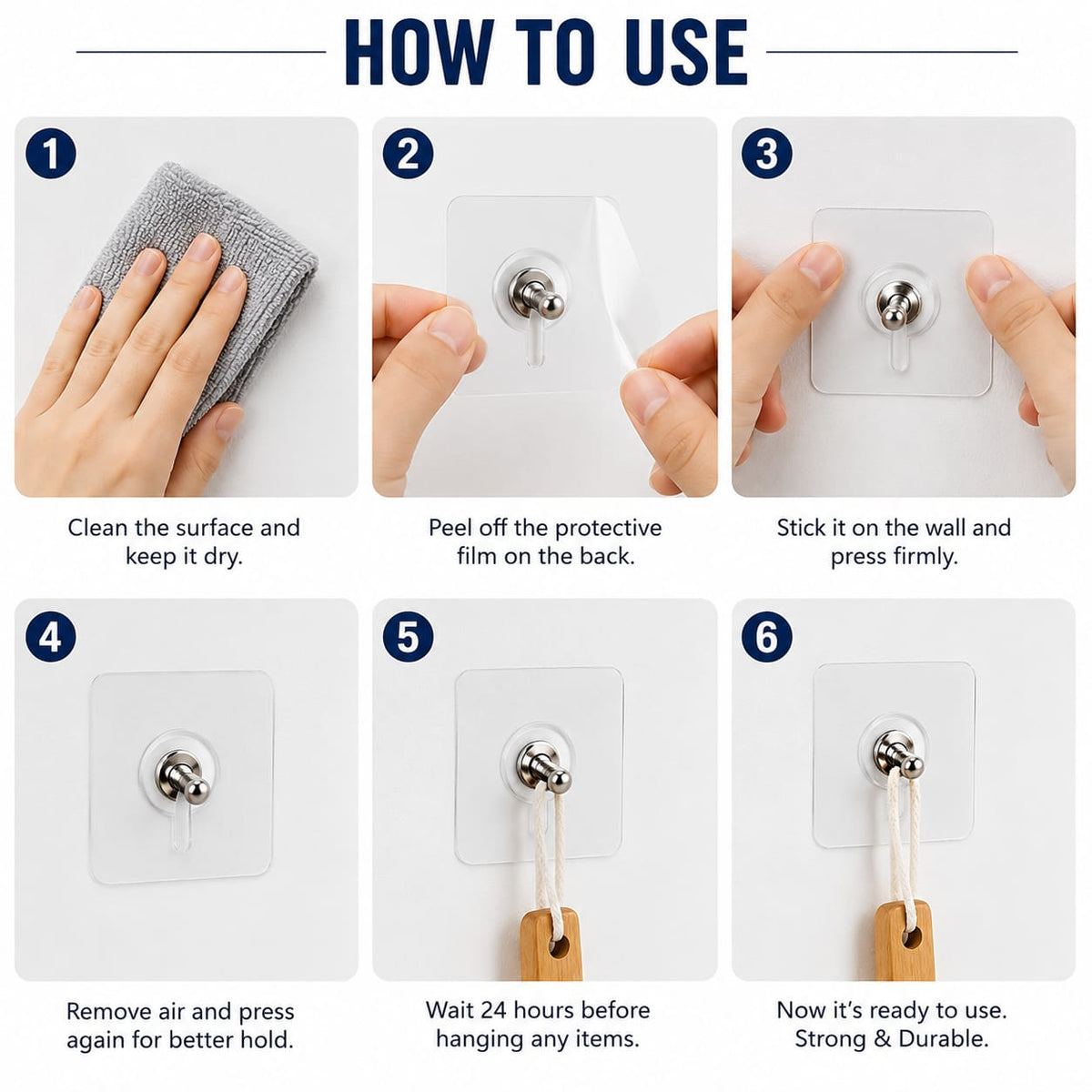 HOW TO USE

1

Clean the surface and keep it dry.

2

Peel off the protective film on the back.

3

Stick it on the wall and press firmly.

4

Remove air and press again for better hold.

5

Wait 24 hours before hanging any items.

6

Now it's ready to use. Strong & Durable.