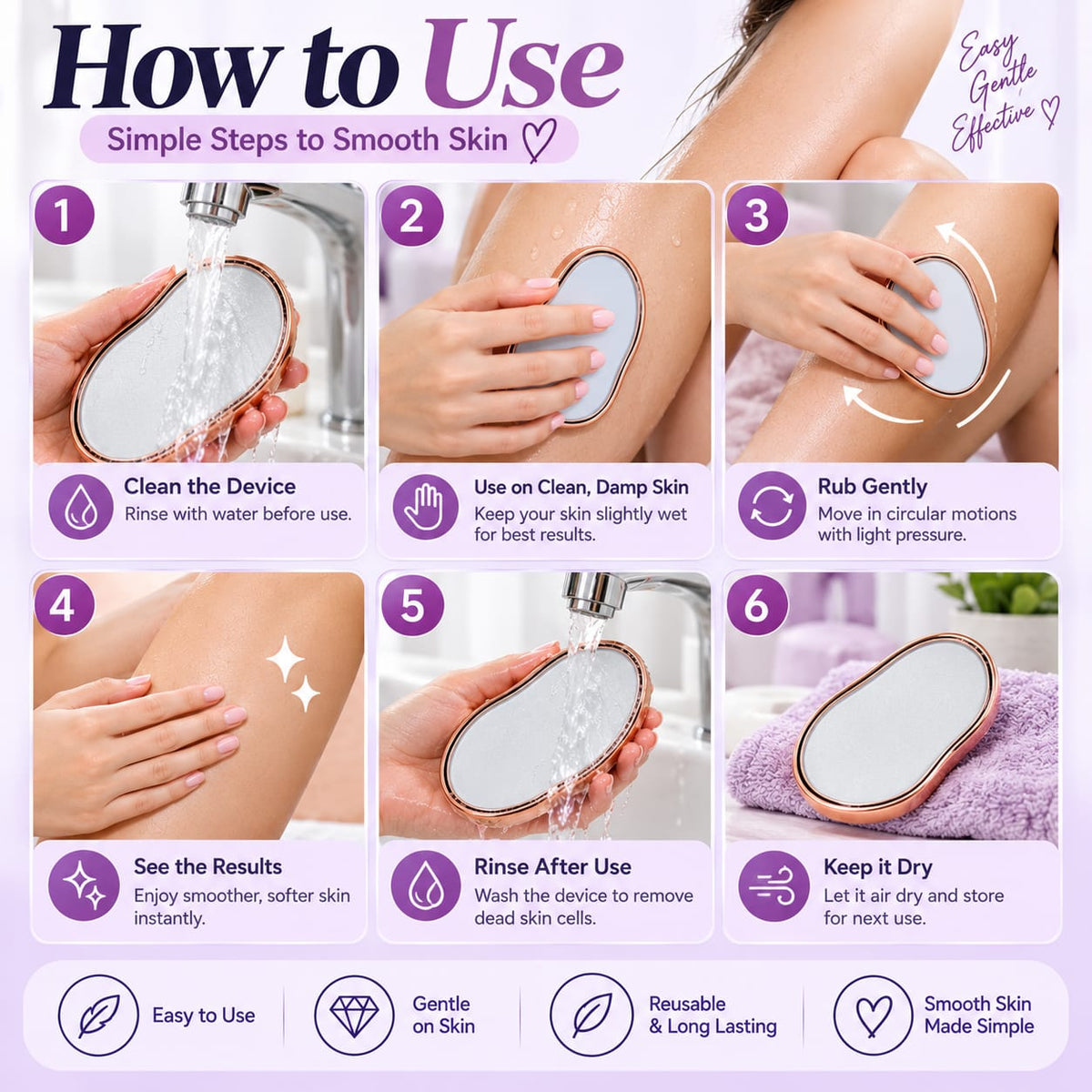 How to Use

Simple Steps to Smooth Skin

Easy
Gentle
Effective

1
Clean the Device
Rinse with water before use.

2
Use on Clean, Damp Skin
Keep your skin slightly wet for best results.

3
Rub Gently
Move in circular motions with light pressure.

4
See the Results
Enjoy smoother, softer skin instantly.

5
Rinse After Use
Wash the device to remove dead skin cells.

6
Keep it Dry
Let it air dry and store for next use.

Easy to Use

Gentle on Skin

Reusable & Long Lasting

Smooth Skin Made Simple