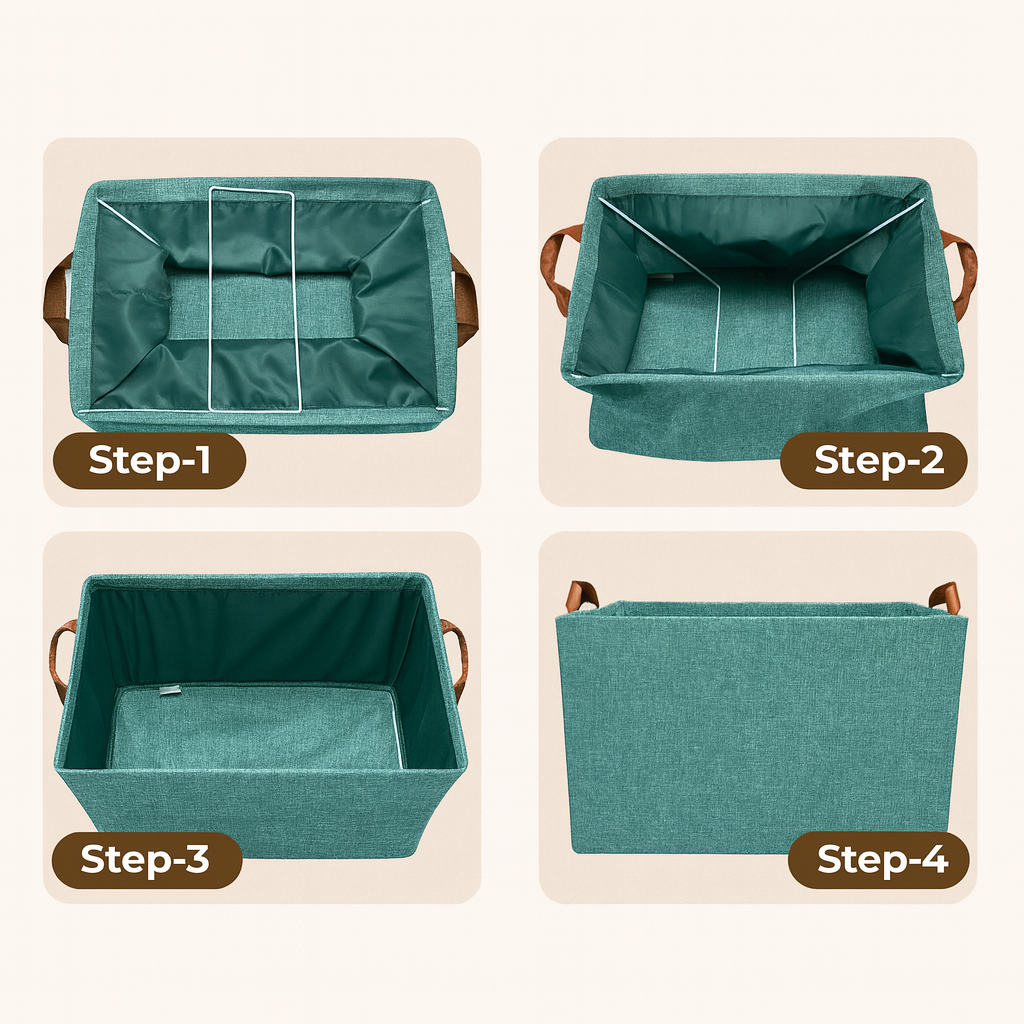 Step-1

Step-2

Step-3

Step-4