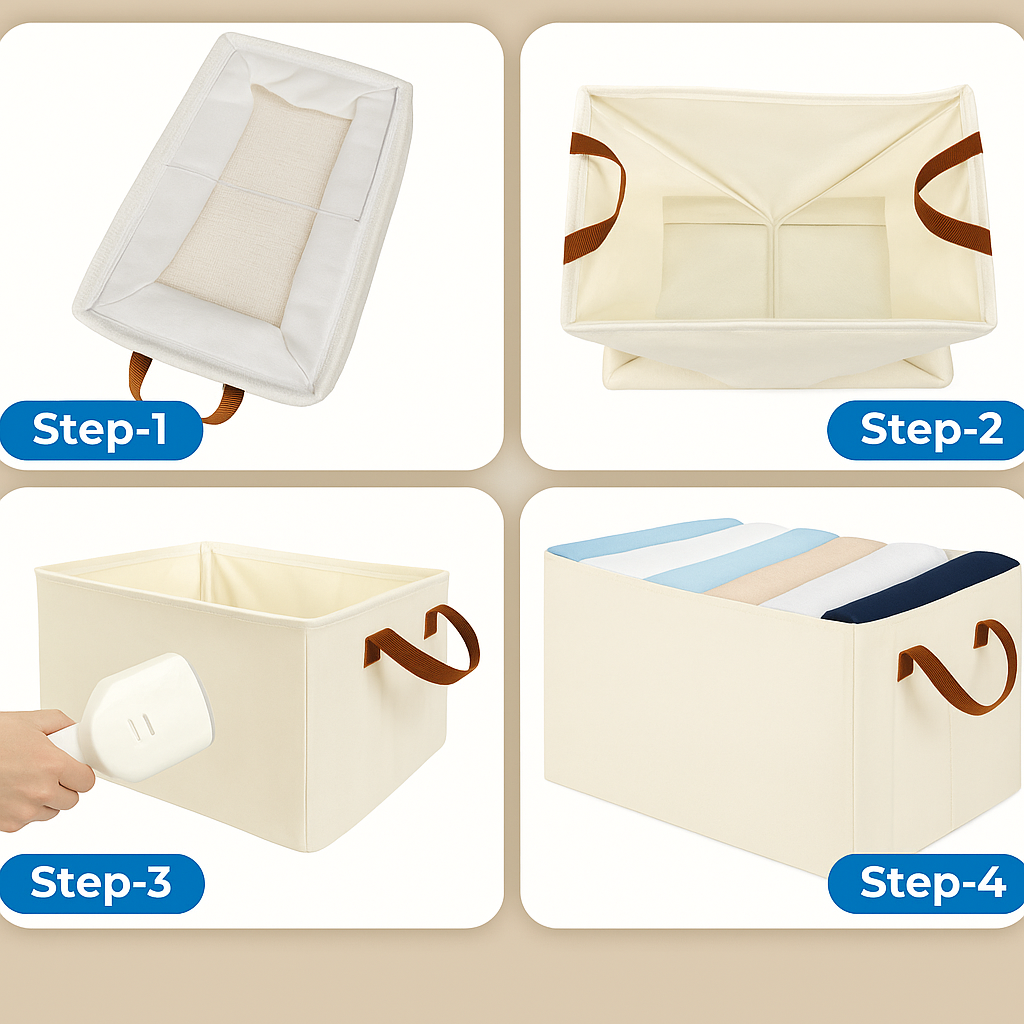 Step-1

Step-2

Step-3

Step-4