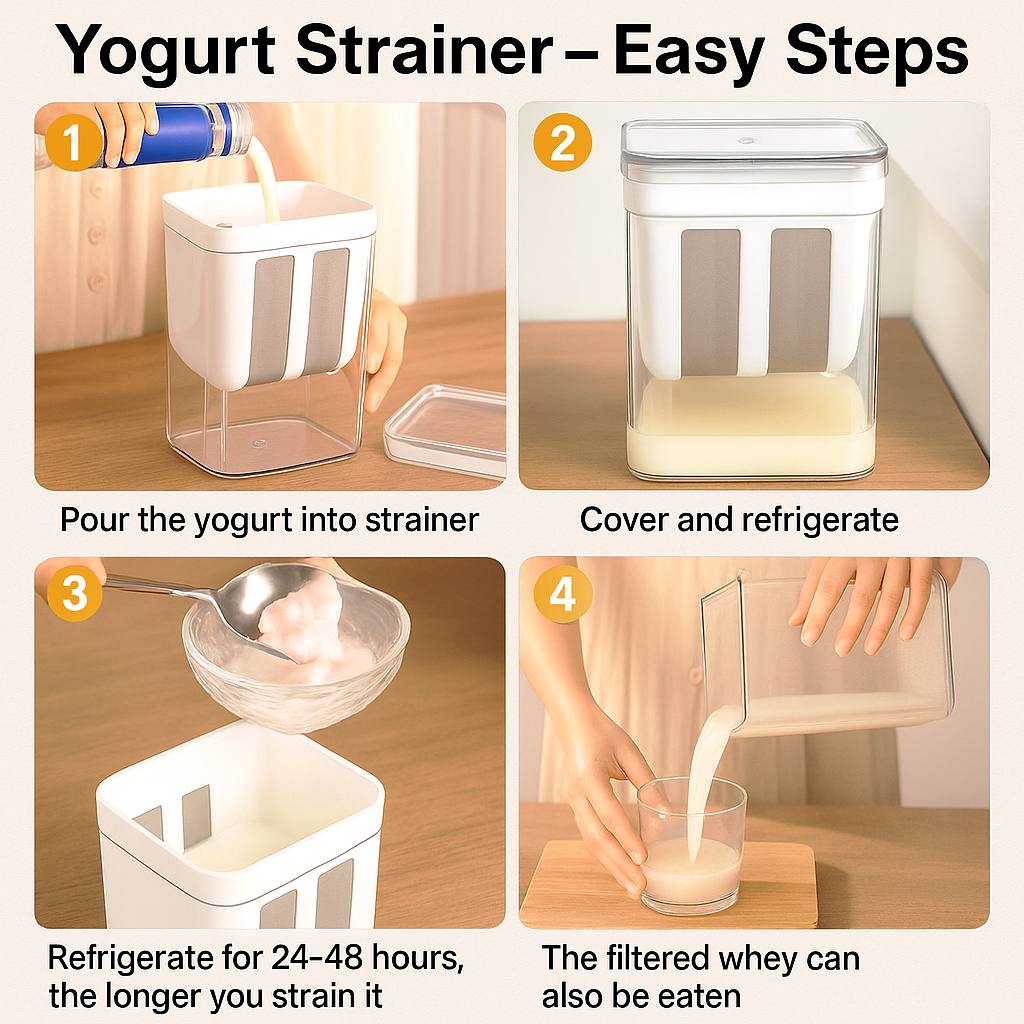 Yogurt Strainer – Easy Steps

1

Pour the yogurt into strainer

2

Cover and refrigerate

3

Refrigerate for 24-48 hours, the longer you strain it

4

The filtered whey can also be eaten