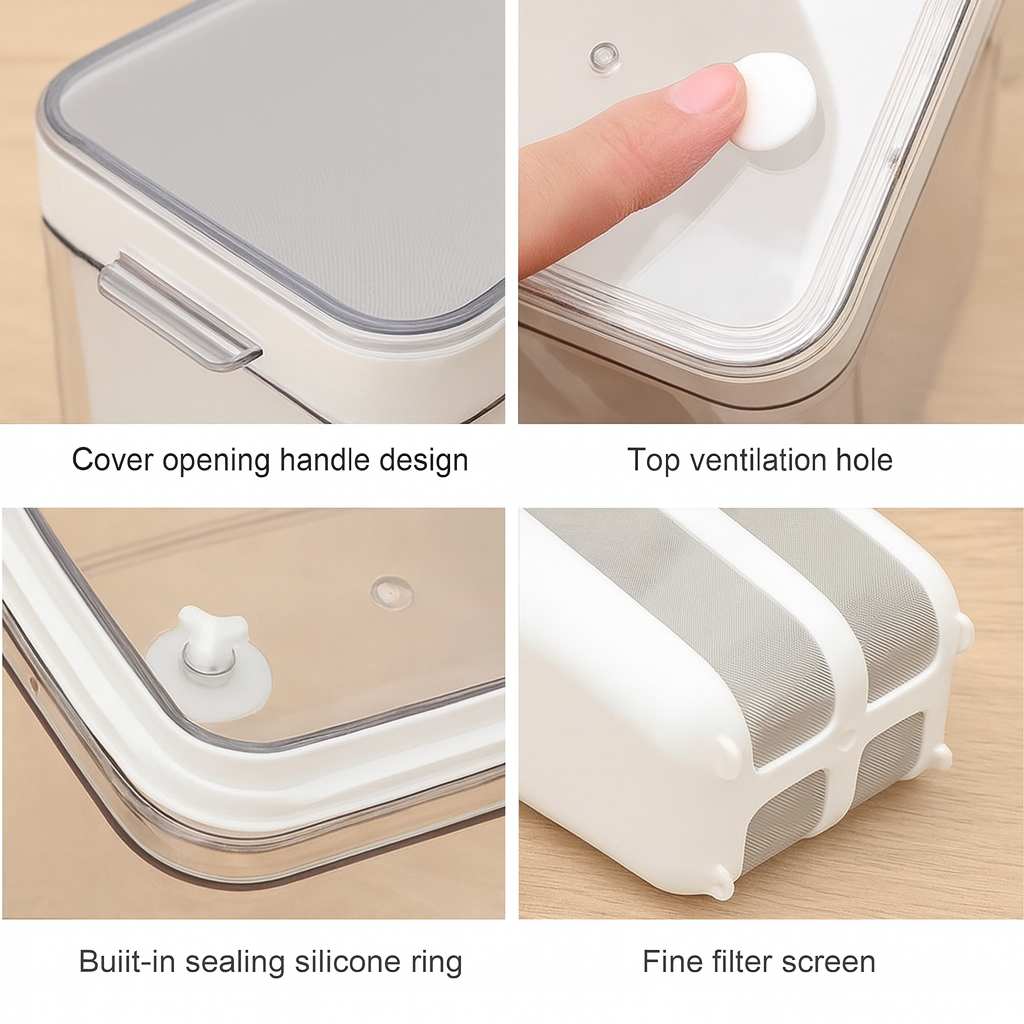 Cover opening handle design

Top ventilation hole

Buiit-in sealing silicone ring

Fine filter screen