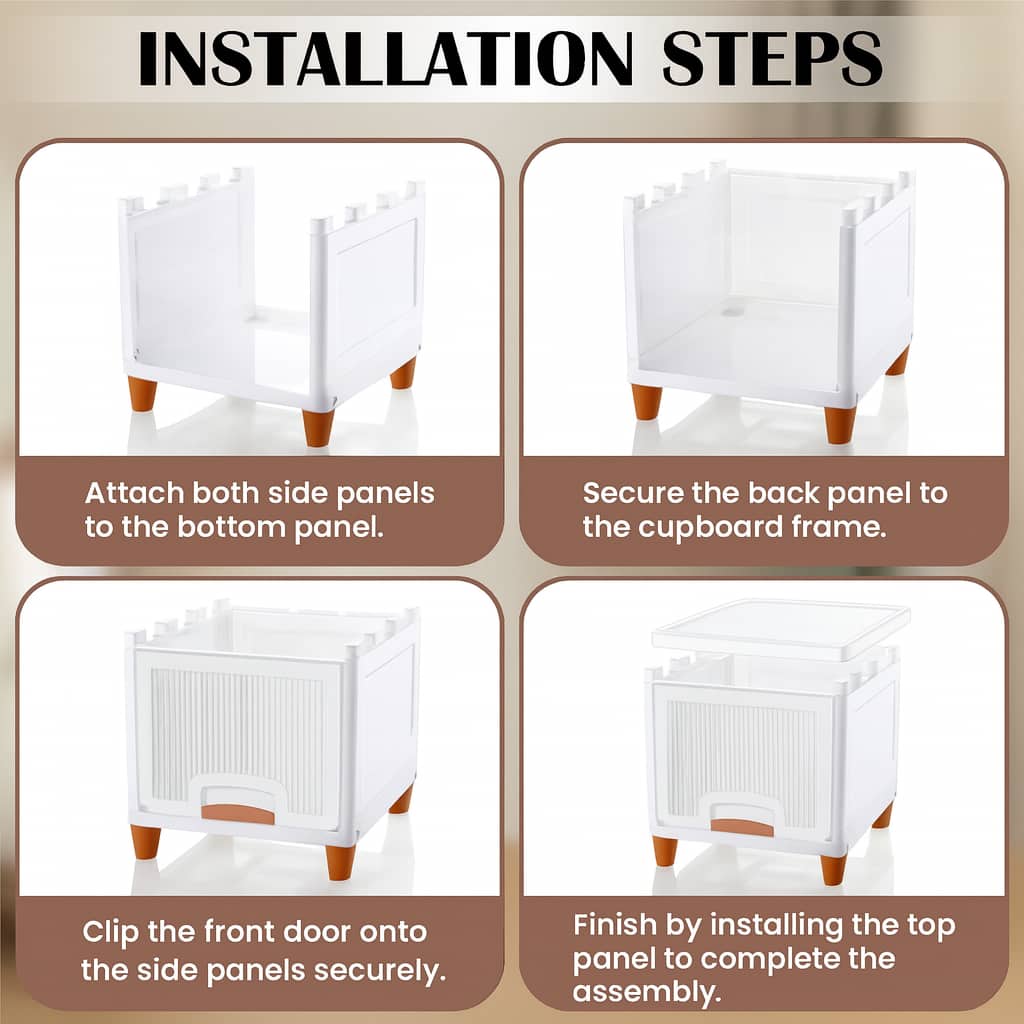 INSTALLATION STEPS

Attach both side panels to the bottom panel.

Secure the back panel to the cupboard frame.

Clip the front door onto the side panels securely.

Finish by installing the top panel to complete the assembly.