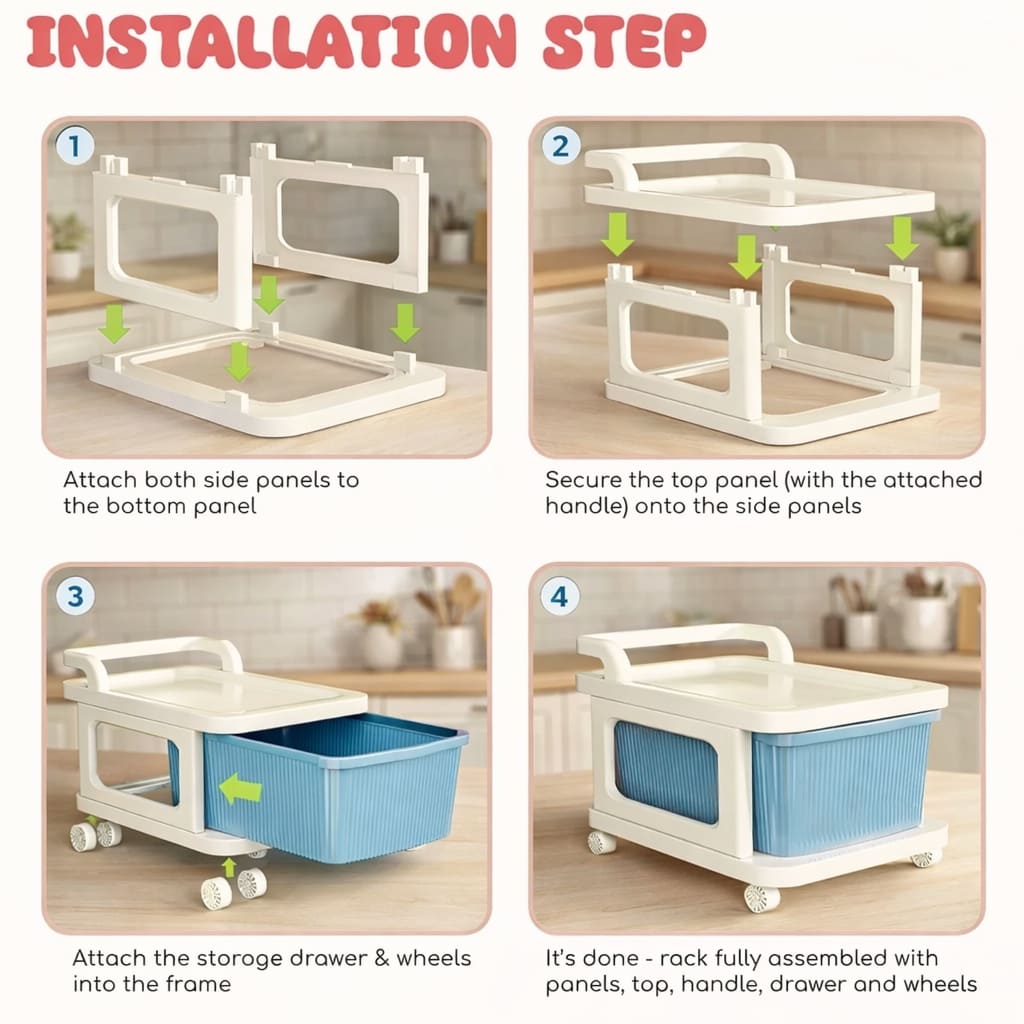 INSTALLATION STEP

1

Attach both side panels to the bottom panel

2

Secure the top panel (with the attached handle) onto the side panels

3

Attach the storoge drawer & wheels into the frame

4

It's done - rack fully assembled with panels, top, handle, drawer and wheels